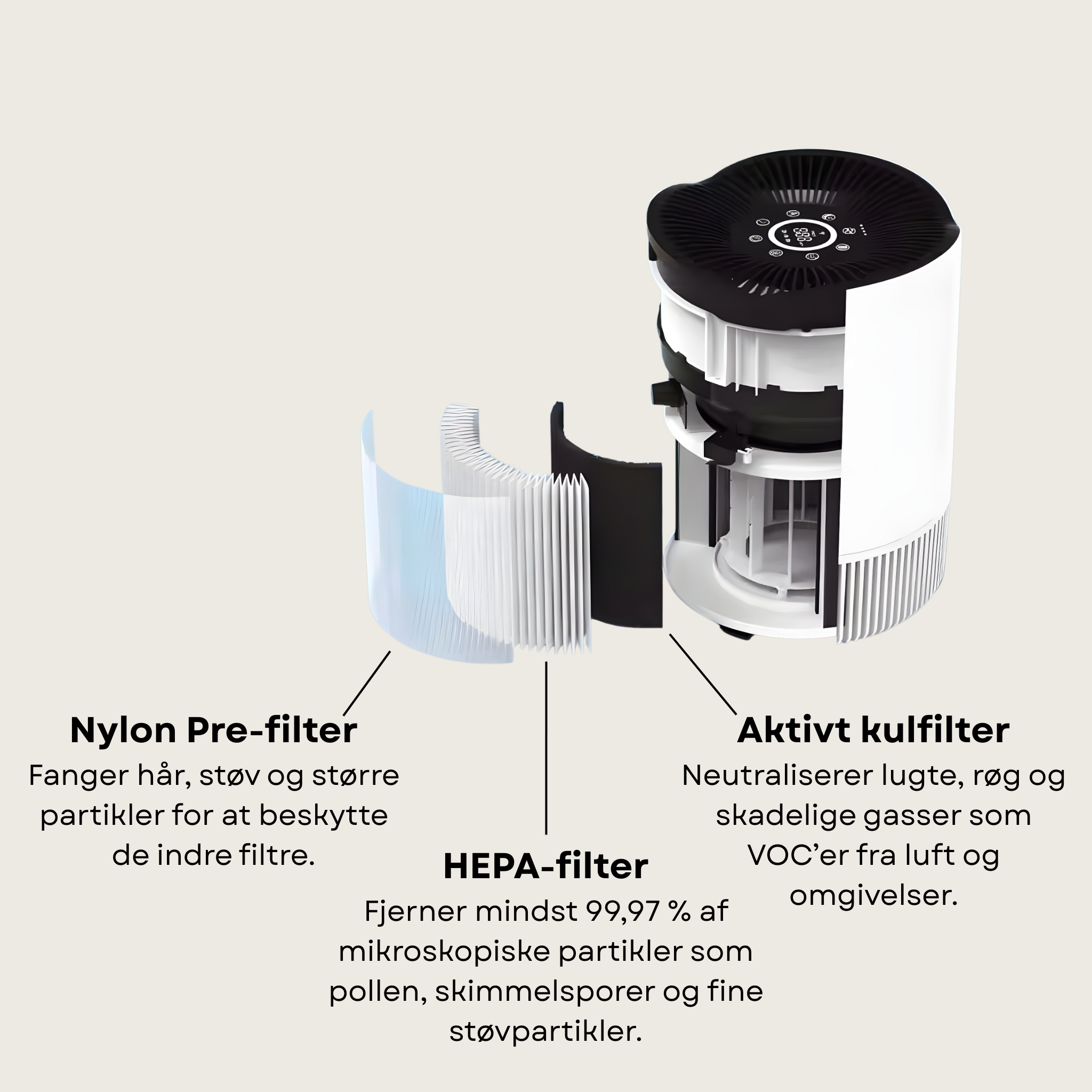 Nylon Pre-filter
Fanger hår, støv og større partikler for at beskytte de indre filtre.

HEPA-filter
Fjerner mindst 99,97 % af mikroskopiske partikler som pollen, skimmelsporer og fine støvpartikler.

Aktivt kulfilter
Neutraliserer lugte, røg og skadelige gasser som VOC'er fra luft og omgivelser.